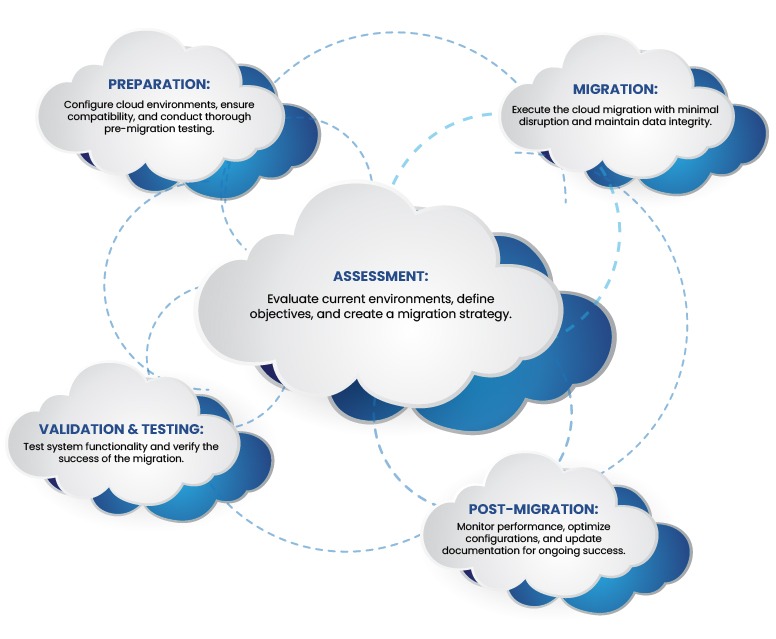 PREPARATION:
Configure cloud environments, ensure compatibility, and conduct thorough pre-migration testing.

MIGRATION:
Execute the cloud migration with minimal disruption and maintain data integrity.

ASSESSMENT:
Evaluate current environments, define objectives, and create a migration strategy.

VALIDATION & TESTING:
Test system functionality and verify the success of the migration.

POST-MIGRATION:
Monitor performance, optimize configurations, and update documentation for ongoing success.