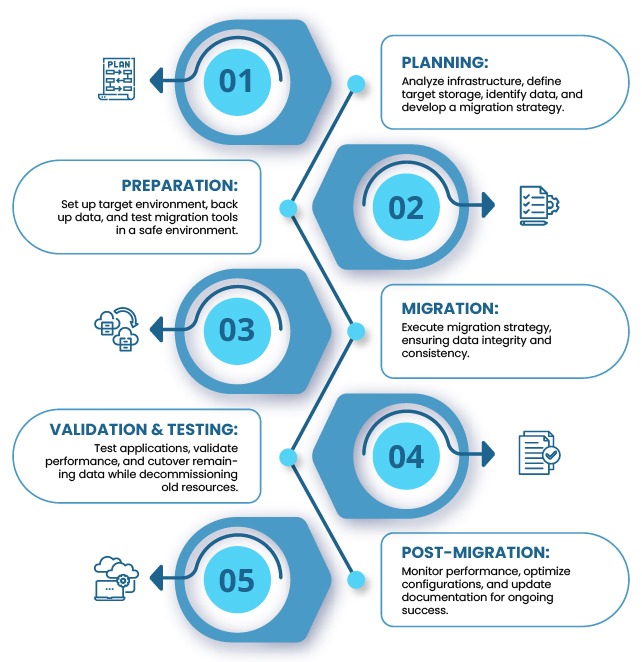 PLAN

01

PLANNING:
Analyze infrastructure, define target storage, identify data, and develop a migration strategy.

PREPARATION:
Set up target environment, back up data, and test migration tools in a safe environment.

02

03

MIGRATION:
Execute migration strategy, ensuring data integrity and consistency.

VALIDATION & TESTING:
Test applications, validate performance, and cutover remaining data while decommissioning old resources.

04

05

POST-MIGRATION:
Monitor performance, optimize configurations, and update documentation for ongoing success.